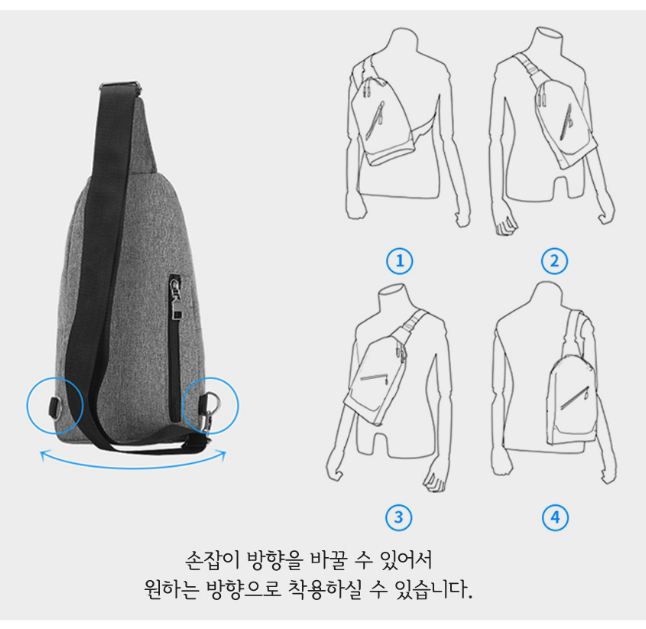 1
2
3
4

손잡이 방향을 바꿀 수 있어서
원하는 방향으로 착용하실 수 있습니다.